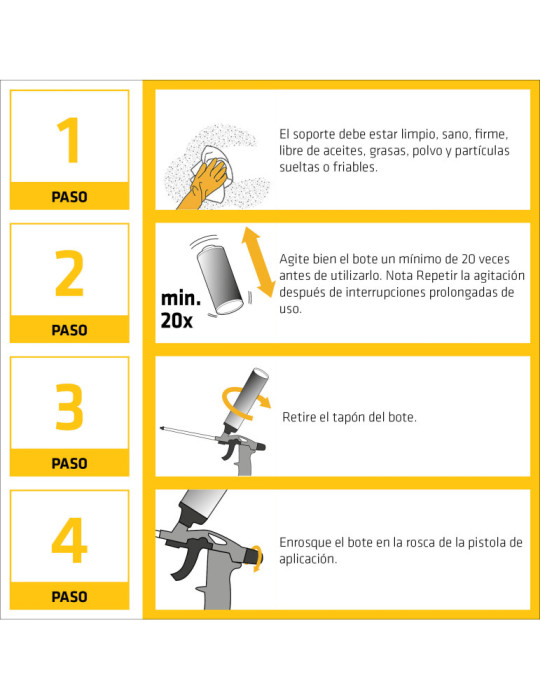 1

PASO

El soporte debe estar limpio, sano, firme, libre de aceites, grasas, polvo y partículas sueltas o friables.

2

PASO

min. 20x

Agite bien el bote un mínimo de 20 veces antes de utilizarlo. Nota Repetir la agitación después de interrupciones prolongadas de uso.

3

PASO

Retire el tapón del bote.

4

PASO

Enrosque el bote en la rosca de la pistola de aplicación.