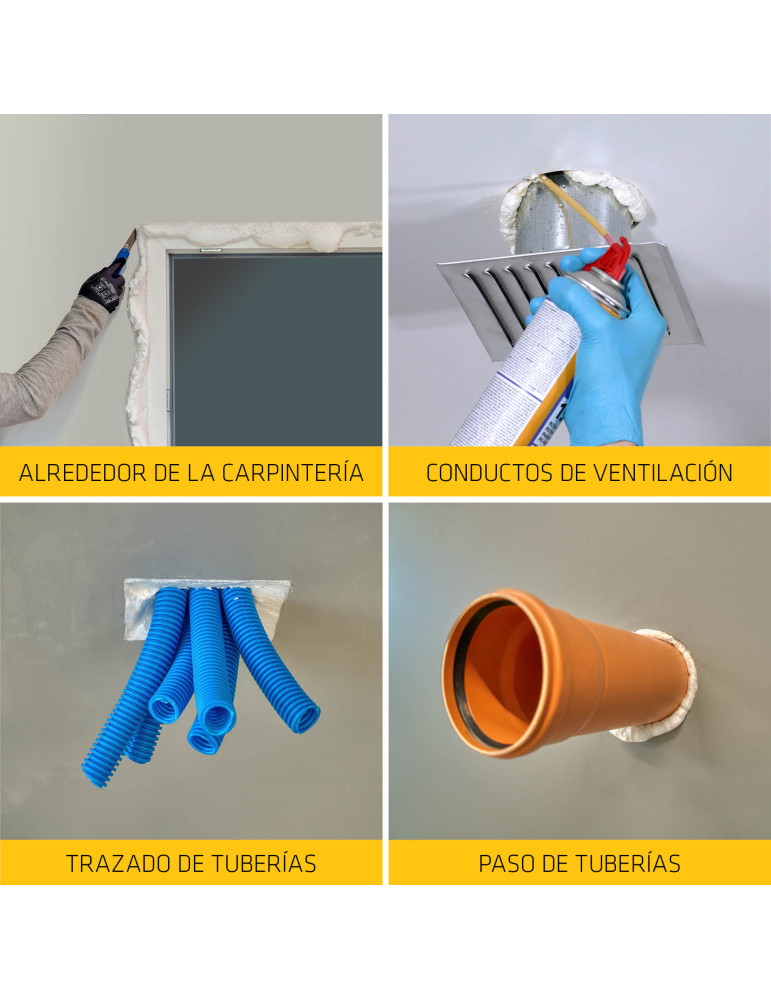 ALREDEDOR DE LA CARPINTERÍA

CONDUCTOS DE VENTILACIÓN

TRAZADO DE TUBERÍAS

PASO DE TUBERÍAS