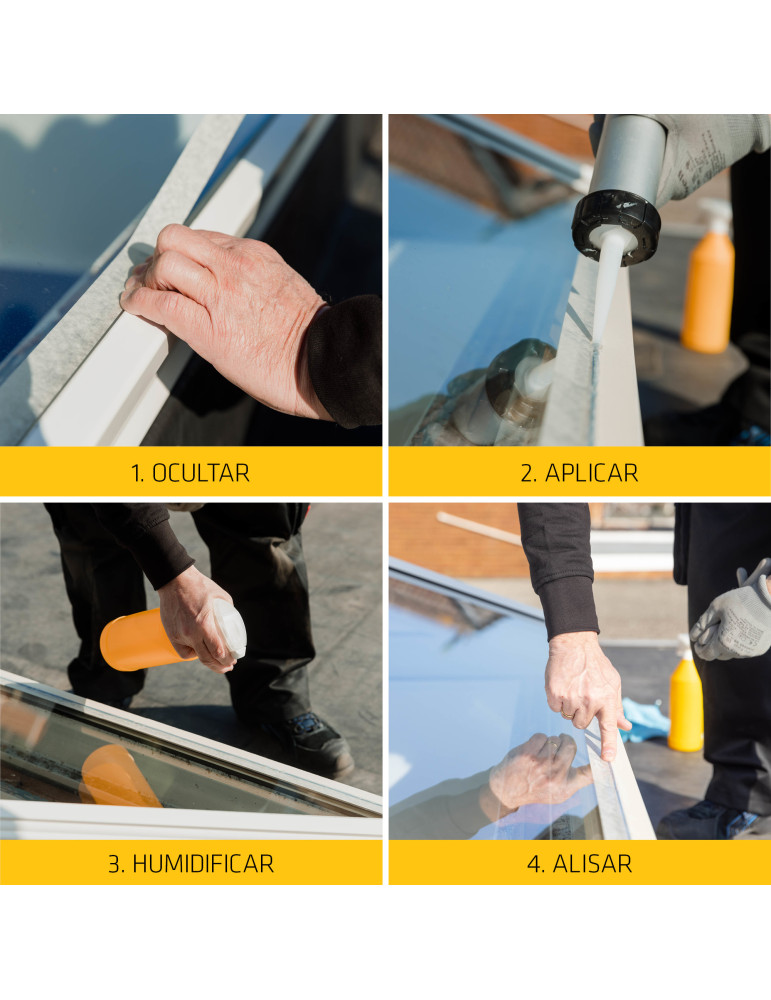 1. OCULTAR

2. APLICAR

3. HUMIDIFICAR

4. ALISAR