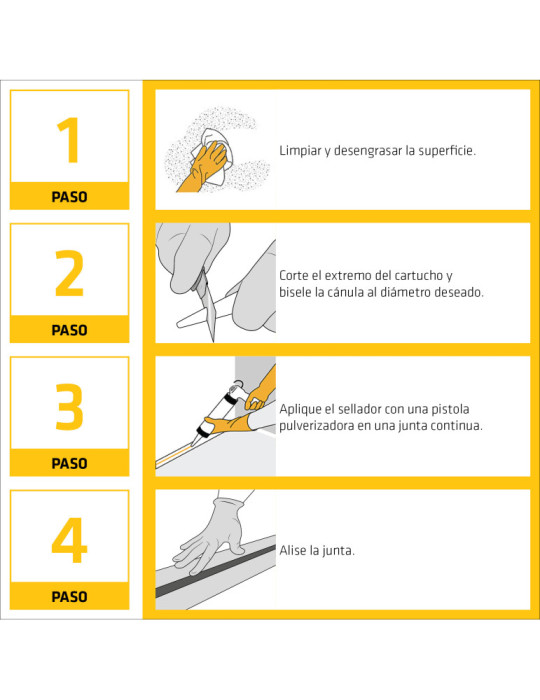 1
PASO

Limpiar y desengrasar la superficie.

2
PASO

Corte el extremo del cartucho y bisele la cánula al diámetro deseado.

3
PASO

Aplique el sellador con una pistola pulverizadora en una junta continua.

4
PASO

Alise la junta.