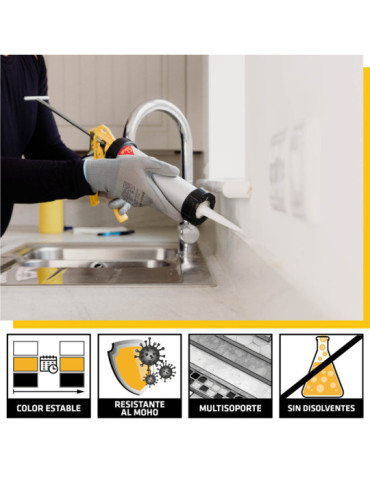 COLOR ESTABLE

RESISTANTE AL MOHO

MULTISOPORTE

SIN DISOLVENTES