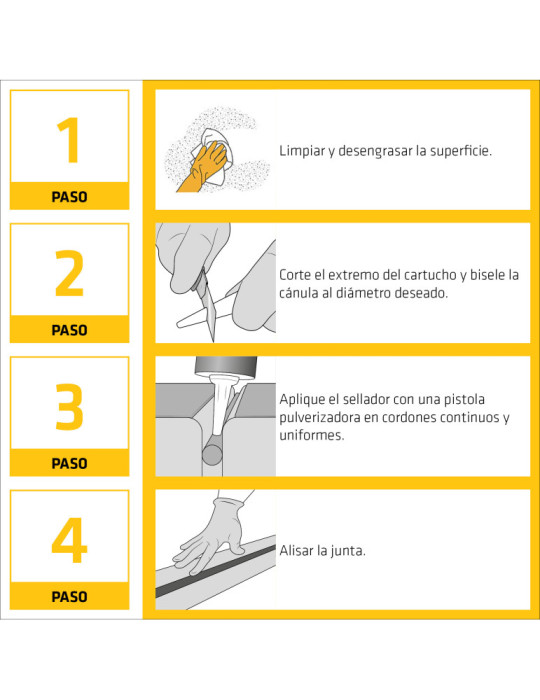 1
PASO

Limpiar y desengrasar la superficie.

2
PASO

Corte el extremo del cartucho y bisele la cánula al diámetro deseado.

3
PASO

Aplique el sellador con una pistola pulverizadora en cordones continuos y uniformes.

4
PASO

Alisar la junta.