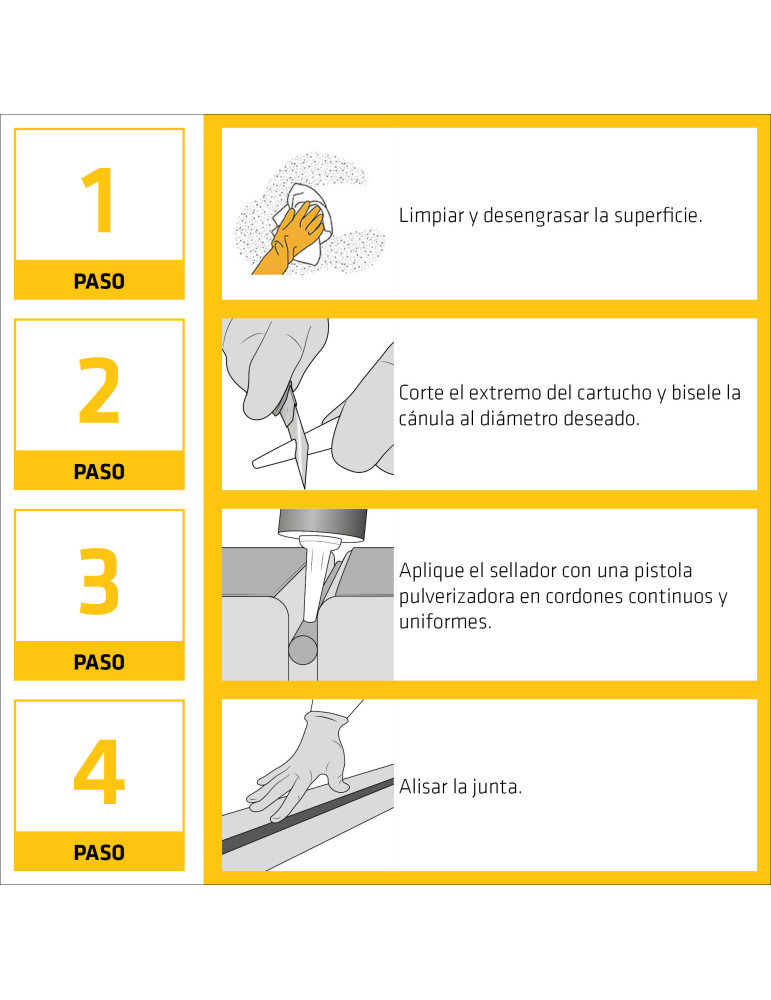 1
PASO

Limpiar y desengrasar la superficie.

2
PASO

Corte el extremo del cartucho y bisele la cánula al diámetro deseado.

3
PASO

Aplique el sellador con una pistola pulverizadora en cordones continuos y uniformes.

4
PASO

Alisar la junta.