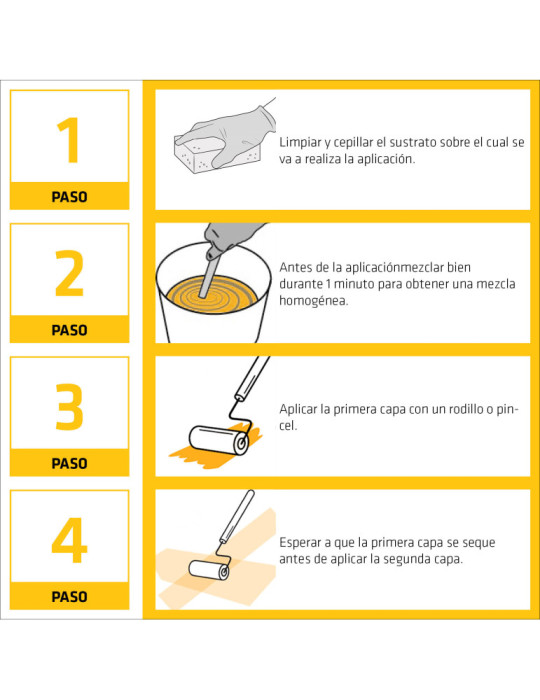 1
PASO

Limpiar y cepillar el sustrato sobre el cual se va a realiza la aplicación.

2
PASO

Antes de la aplicaciónmezclar bien durante 1 minuto para obtener una mezcla homogénea.

3
PASO

Aplicar la primera capa con un rodillo o pincel.

4
PASO

Esperar a que la primera capa se seque antes de aplicar la segunda capa.