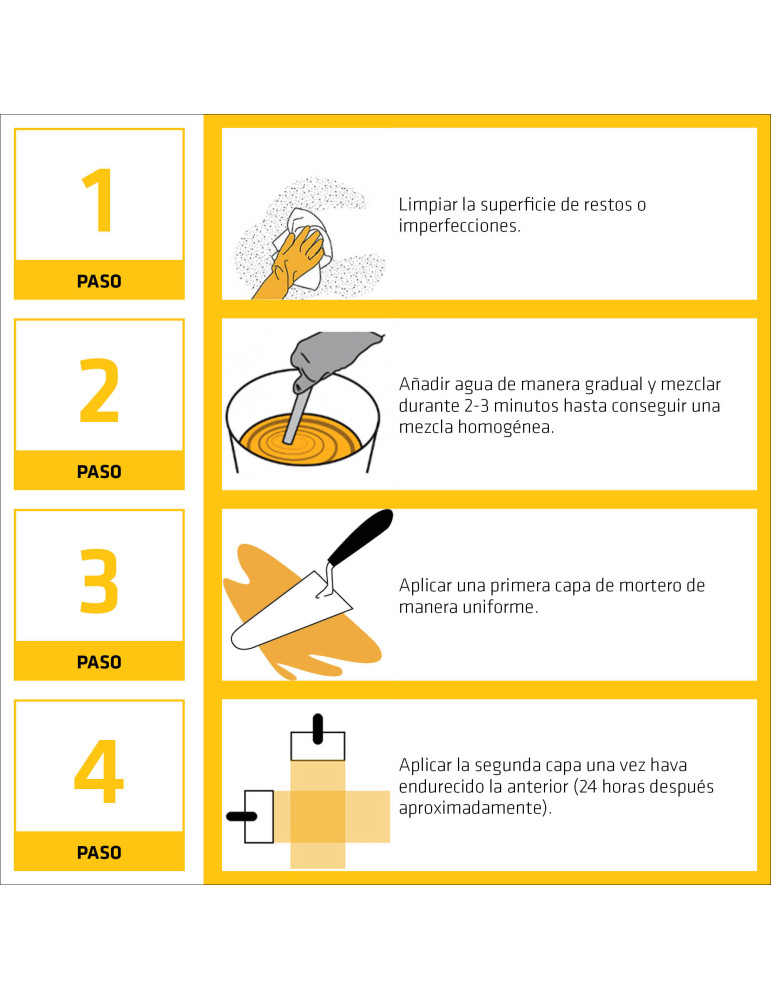 1
PASO

Limpiar la superficie de restos o imperfecciones.

2
PASO

Añadir agua de manera gradual y mezclar durante 2-3 minutos hasta conseguir una mezcla homogénea.

3
PASO

Aplicar una primera capa de mortero de manera uniforme.

4
PASO

Aplicar la segunda capa una vez hava endurecido la anterior (24 horas después aproximadamente).