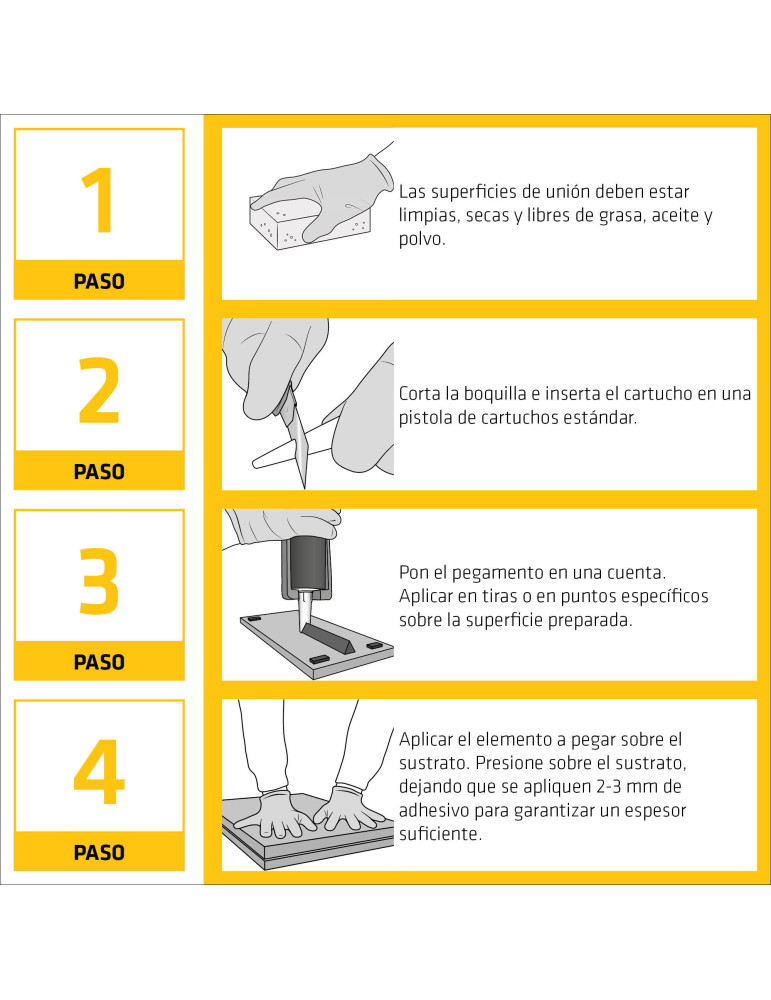 1

PASO

Las superficies de unión deben estar limpias, secas y libres de grasa, aceite y polvo.

2

PASO

Corta la boquilla e inserta el cartucho en una pistola de cartuchos estándar.

3

PASO

Pon el pegamento en una cuenta. Aplicar en tiras o en puntos específicos sobre la superficie preparada.

4

PASO

Aplicar el elemento a pegar sobre el sustrato. Presione sobre el sustrato, dejando que se apliquen 2-3 mm de adhesivo para garantizar un espesor suficiente.