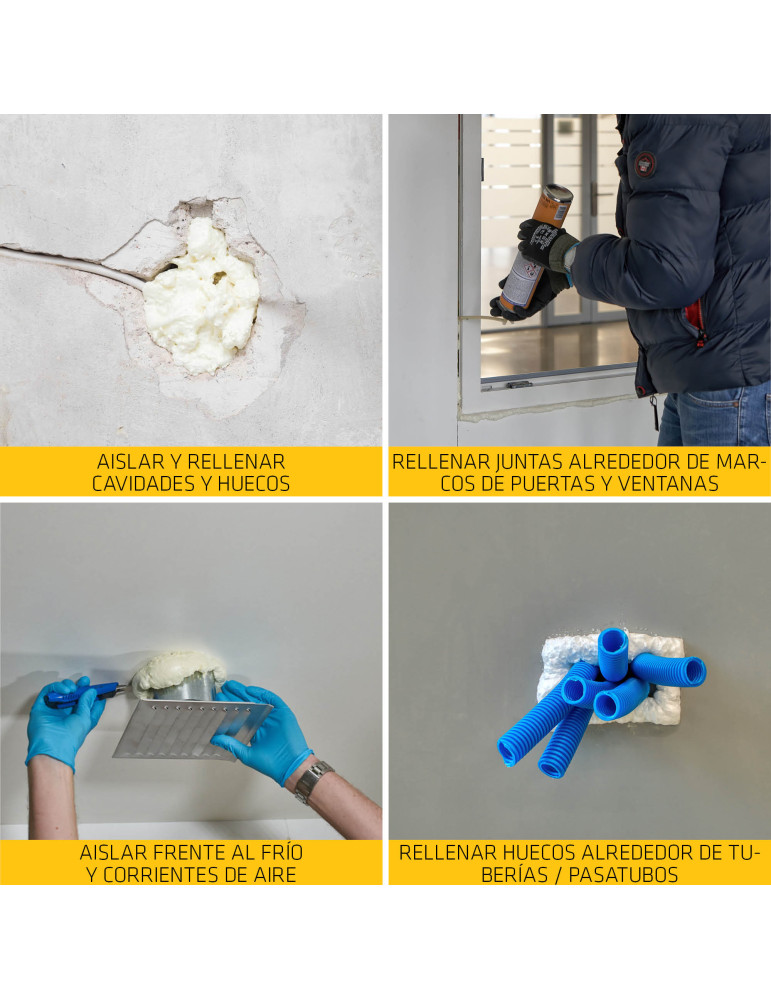 AISLAR Y RELLENAR CAVIDADES Y HUECOS

RELLENAR JUNTAS ALREDEDOR DE MARCOS DE PUERTAS Y VENTANAS

AISLAR FRENTE AL FRÍO Y CORRIENTES DE AIRE

RELLENAR HUECOS ALREDEDOR DE TUBERÍAS / PASATUBOS