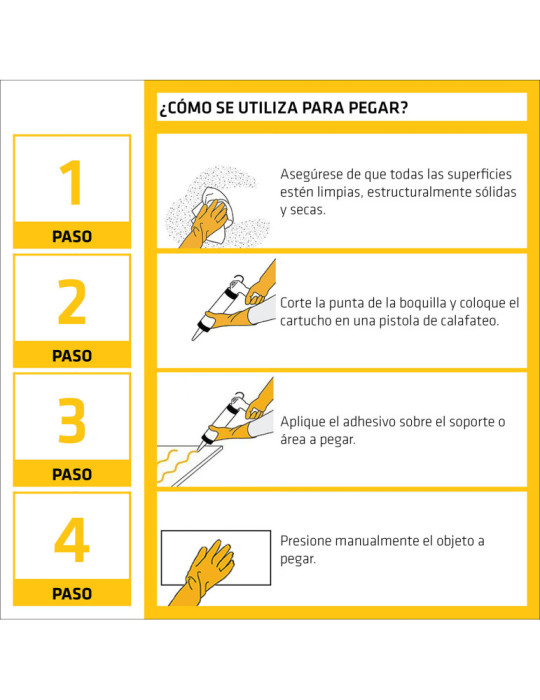 ¿CÓMO SE UTILIZA PARA PEGAR?

1
PASO

Asegúrese de que todas las superficies estén limpias, estructuralmente sólidas y secas.

2
PASO

Corte la punta de la boquilla y coloque el cartucho en una pistola de calafateo.

3
PASO

Aplique el adhesivo sobre el soporte o área a pegar.

4
PASO

Presione manualmente el objeto a pegar.