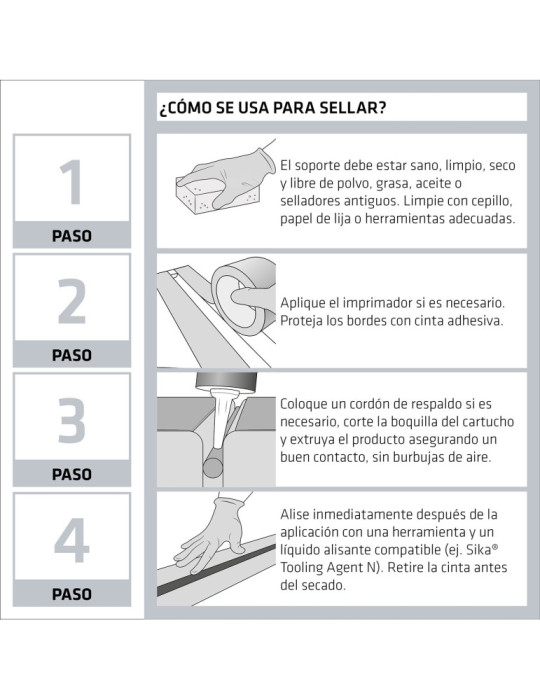 ¿CÓMO SE USA PARA SELLAR?

1
PASO

El soporte debe estar sano, limpio, seco y libre de polvo, grasa, aceite o selladores antiguos. Limpie con cepillo, papel de lija o herramientas adecuadas.

2
PASO

Aplique el imprimador si es necesario. Proteja los bordes con cinta adhesiva.

3
PASO

Coloque un cordón de respaldo si es necesario, corte la boquilla del cartucho y extruya el producto asegurando un buen contacto, sin burbujas de aire.

4
PASO

Alise inmediatamente después de la aplicación con una herramienta y un líquido alisante compatible (ej. Sika® Tooling Agent N). Retire la cinta antes del secado.