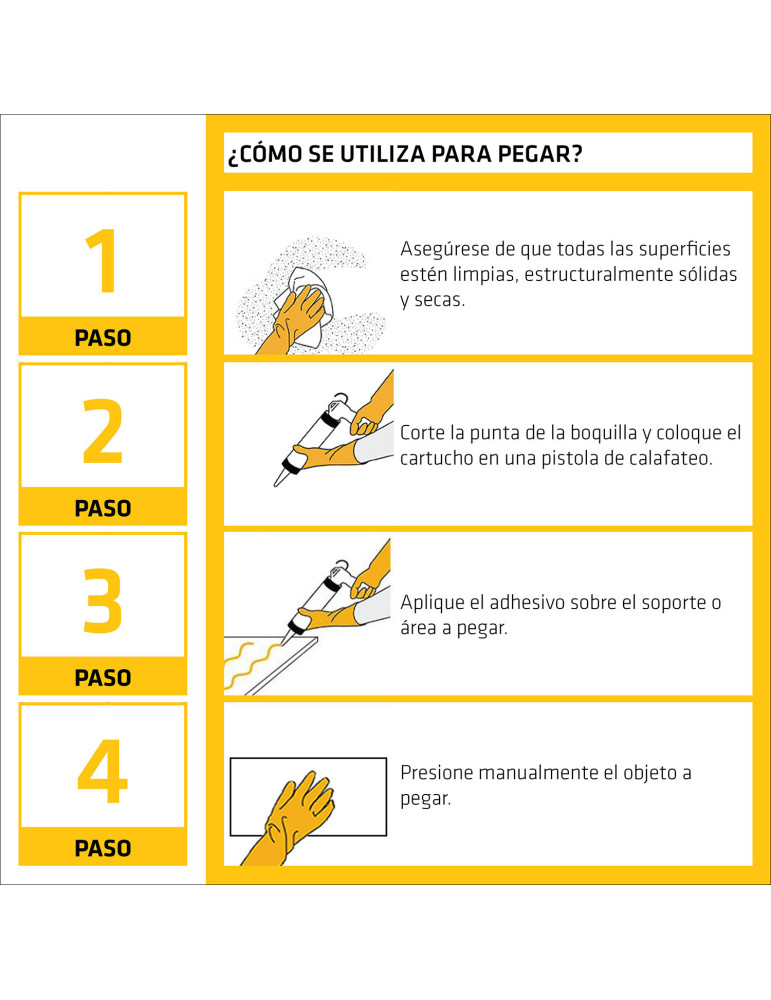 ¿CÓMO SE UTILIZA PARA PEGAR?

1
PASO

Asegúrese de que todas las superficies estén limpias, estructuralmente sólidas y secas.

2
PASO

Corte la punta de la boquilla y coloque el cartucho en una pistola de calafateo.

3
PASO

Aplique el adhesivo sobre el soporte o área a pegar.

4
PASO

Presione manualmente el objeto a pegar.