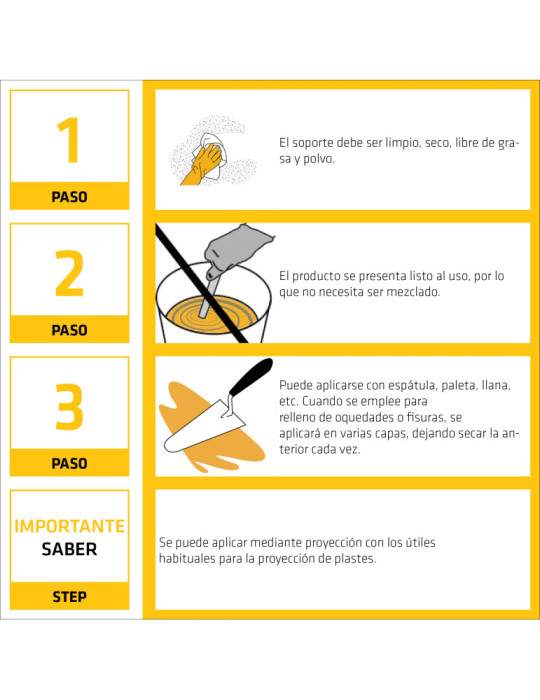 1

PASO

El soporte debe ser limpio, seco, libre de grasa y polvo.

2

PASO

El producto se presenta listo al uso, por lo que no necesita ser mezclado.

3

PASO

Puede aplicarse con espátula, paleta, llana, etc. Cuando se emplee para relleno de oquedades o fisuras, se aplicará en varias capas, dejando secar la anterior cada vez.

IMPORTANTE
SABER

STEP

Se puede aplicar mediante proyección con los útiles habituales para la proyección de plastes.