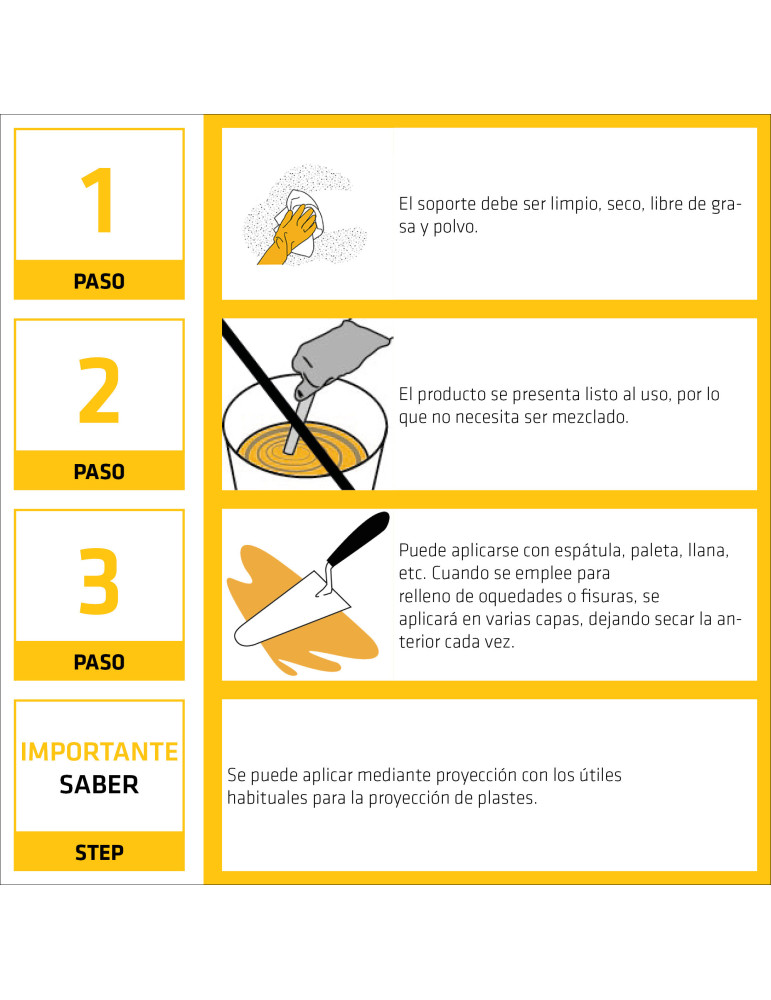 1

PASO

El soporte debe ser limpio, seco, libre de grasa y polvo.

2

PASO

El producto se presenta listo al uso, por lo que no necesita ser mezclado.

3

PASO

Puede aplicarse con espátula, paleta, llana, etc. Cuando se emplee para relleno de oquedades o fisuras, se aplicará en varias capas, dejando secar la anterior cada vez.

IMPORTANTE
SABER

STEP

Se puede aplicar mediante proyección con los útiles habituales para la proyección de plastes.