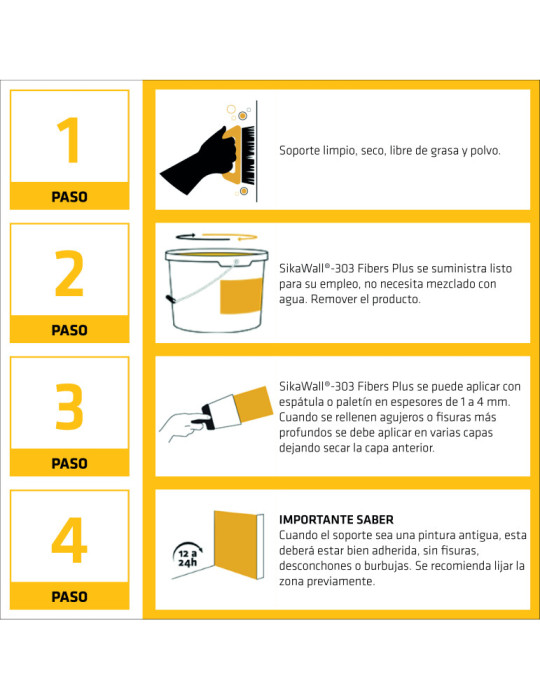 1

PASO

Soporte limpio, seco, libre de grasa y polvo.

2

PASO

SikaWall®-303 Fibers Plus se suministra listo para su empleo, no necesita mezclado con agua. Remover el producto.

3

PASO

SikaWall®-303 Fibers Plus se puede aplicar con espátula o paletín en espesores de 1 a 4 mm. Cuando se rellenen agujeros o fisuras más profundos se debe aplicar en varias capas dejando secar la capa anterior.

4

PASO

12 a 24h

IMPORTANTE SABER
Cuando el soporte sea una pintura antigua, esta deberá estar bien adherida, sin fisuras, desconchones o burbujas. Se recomienda lijar la zona previamente.