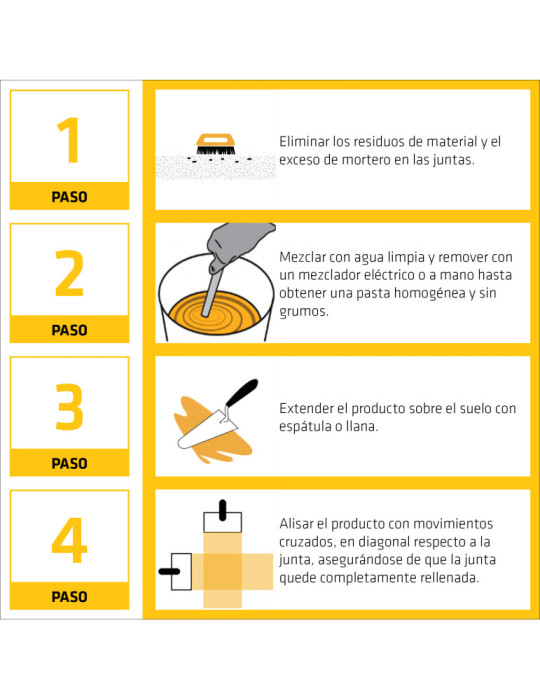 1
PASO

Eliminar los residuos de material y el exceso de mortero en las juntas.

2
PASO

Mezclar con agua limpia y remover con un mezclador eléctrico o a mano hasta obtener una pasta homogénea y sin grumos.

3
PASO

Extender el producto sobre el suelo con espátula o llana.

4
PASO

Alisar el producto con movimientos cruzados, en diagonal respecto a la junta, asegurándose de que la junta quede completamente rellenada.