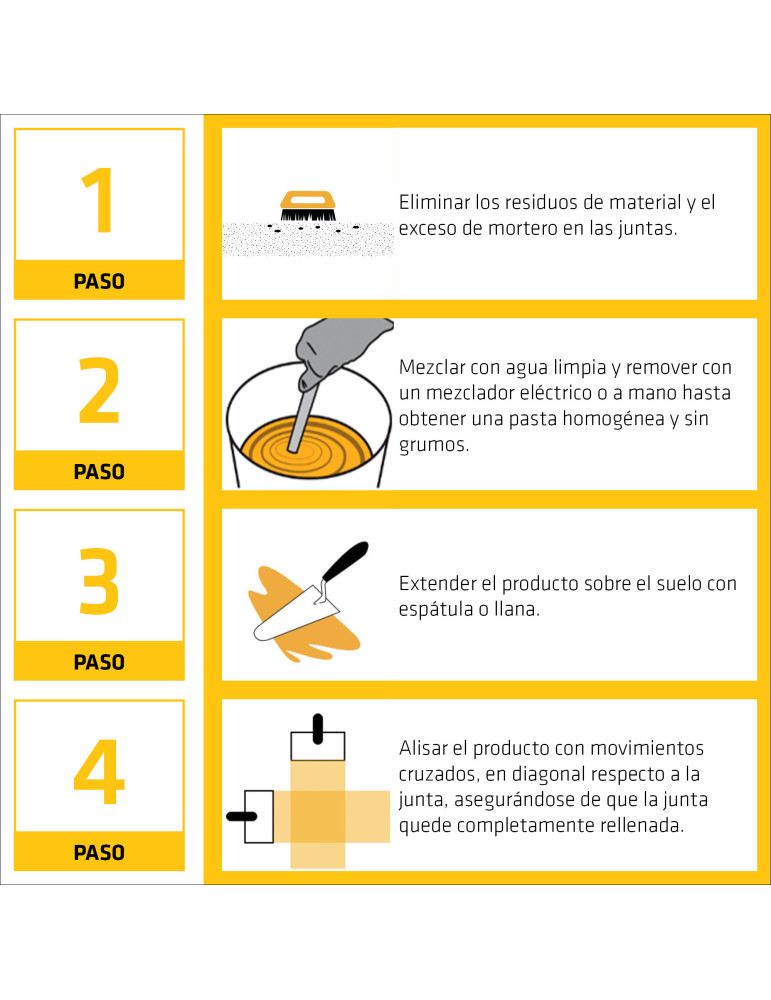 1
PASO

Eliminar los residuos de material y el exceso de mortero en las juntas.

2
PASO

Mezclar con agua limpia y remover con un mezclador eléctrico o a mano hasta obtener una pasta homogénea y sin grumos.

3
PASO

Extender el producto sobre el suelo con espátula o llana.

4
PASO

Alisar el producto con movimientos cruzados, en diagonal respecto a la junta, asegurándose de que la junta quede completamente rellenada.