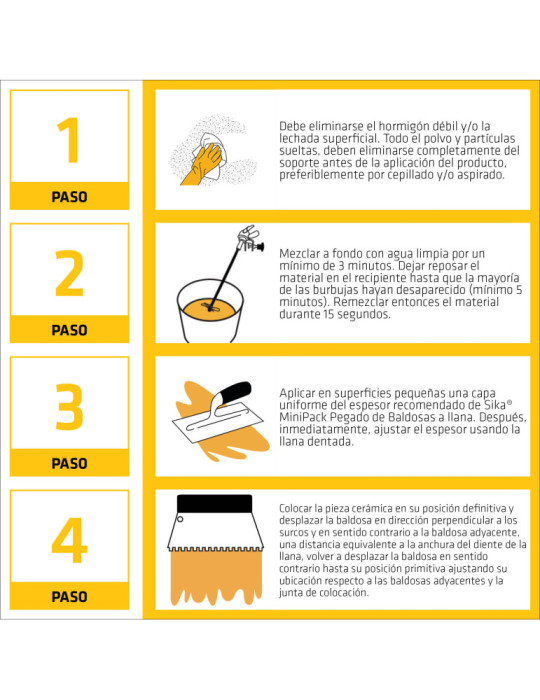 1
PASO

Debe eliminarse el hormigón débil y/o la lechada superficial. Todo el polvo y partículas sueltas, deben eliminarse completamente del soporte antes de la aplicación del producto, preferiblemente por cepillado y/o aspirado.

2
PASO

Mezclar a fondo con agua limpia por un mínimo de 3 minutos. Dejar reposar el material en el recipiente hasta que la mayoría de las burbujas hayan desaparecido (mínimo 5 minutos). Remezclar entonces el material durante 15 segundos.

3
PASO

Aplicar en superficies pequeñas una capa uniforme del espesor recomendado de Sika® MiniPack Pegado de Baldosas a llana. Después, inmediatamente, ajustar el espesor usando la llana dentada.

4
PASO

Colocar la pieza cerámica en su posición definitiva y desplazar la baldosa en dirección perpendicular a los surcos y en sentido contrario a la baldosa adyacente, una distancia equivalente a la anchura del diente de la llana, volver a desplazar la baldosa en sentido contrario hasta su posición primitiva ajustando su ubicación respecto a las baldosas adyacentes y la junta de colocación.