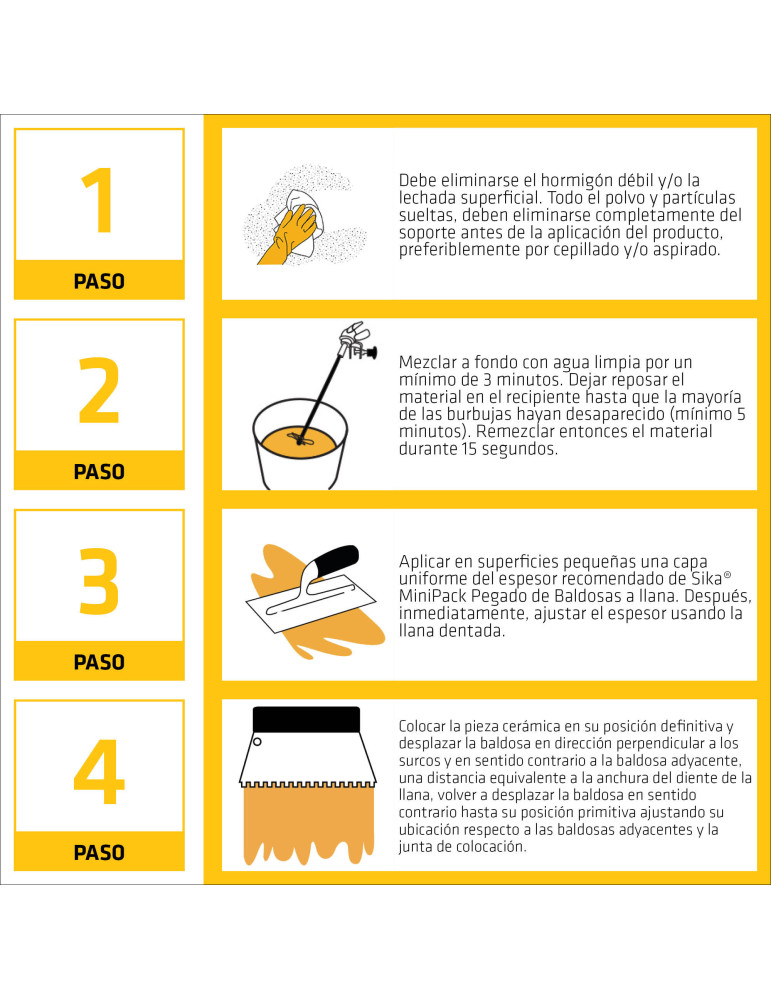 1

PASO

Debe eliminarse el hormigón débil y/o la lechada superficial. Todo el polvo y partículas sueltas, deben eliminarse completamente del soporte antes de la aplicación del producto, preferiblemente por cepillado y/o aspirado.

2

PASO

Mezclar a fondo con agua limpia por un mínimo de 3 minutos. Dejar reposar el material en el recipiente hasta que la mayoría de las burbujas hayan desaparecido (mínimo 5 minutos). Remezclar entonces el material durante 15 segundos.

3

PASO

Aplicar en superficies pequeñas una capa uniforme del espesor recomendado de Sika® MiniPack Pegado de Baldosas a llana. Después, inmediatamente, ajustar el espesor usando la llana dentada.

4

PASO

Colocar la pieza cerámica en su posición definitiva y desplazar la baldosa en dirección perpendicular a los surcos y en sentido contrario a la baldosa adyacente, una distancia equivalente a la anchura del diente de la llana, volver a desplazar la baldosa en sentido contrario hasta su posición primitiva ajustando su ubicación respecto a las baldosas adyacentes y la junta de colocación.