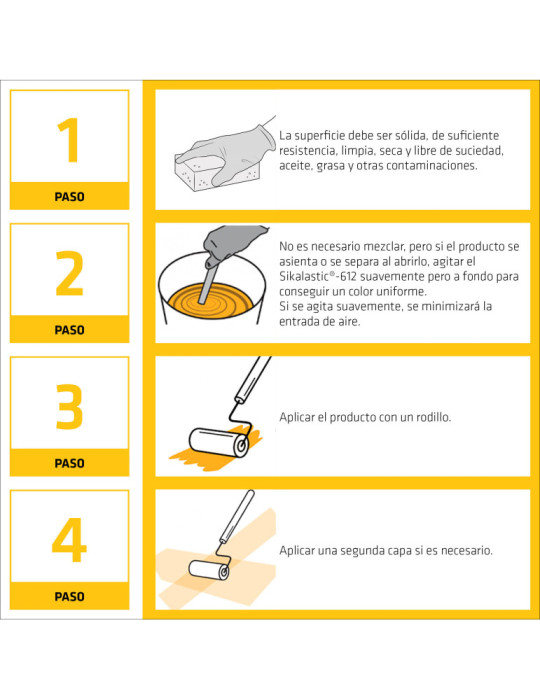 1

PASO

La superficie debe ser sólida, de suficiente resistencia, limpia, seca y libre de suciedad, aceite, grasa y otras contaminaciones.

2

PASO

No es necesario mezclar, pero si el producto se asienta o se separa al abrirlo, agitar el Sikalastic®-612 suavemente pero a fondo para conseguir un color uniforme.
Si se agita suavemente, se minimizará la entrada de aire.

3

PASO

Aplicar el producto con un rodillo.

4

PASO

Aplicar una segunda capa si es necesario.