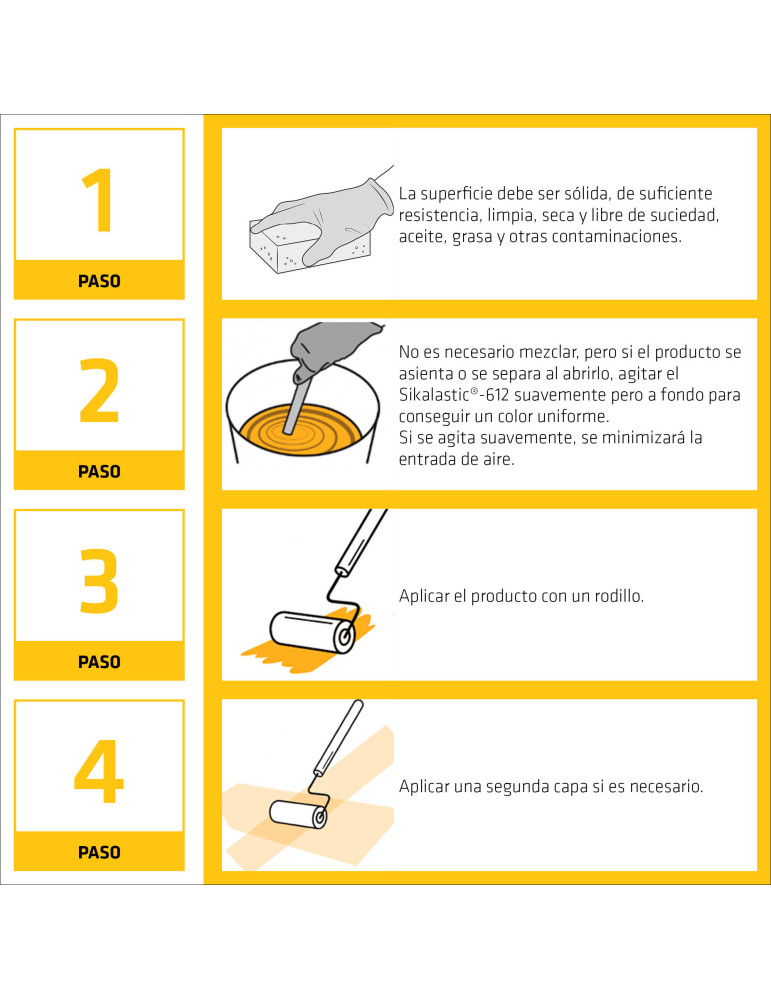 1

PASO

La superficie debe ser sólida, de suficiente resistencia, limpia, seca y libre de suciedad, aceite, grasa y otras contaminaciones.

2

PASO

No es necesario mezclar, pero si el producto se asienta o se separa al abrirlo, agitar el Sikalastic®-612 suavemente pero a fondo para conseguir un color uniforme.
Si se agita suavemente, se minimizará la entrada de aire.

3

PASO

Aplicar el producto con un rodillo.

4

PASO

Aplicar una segunda capa si es necesario.