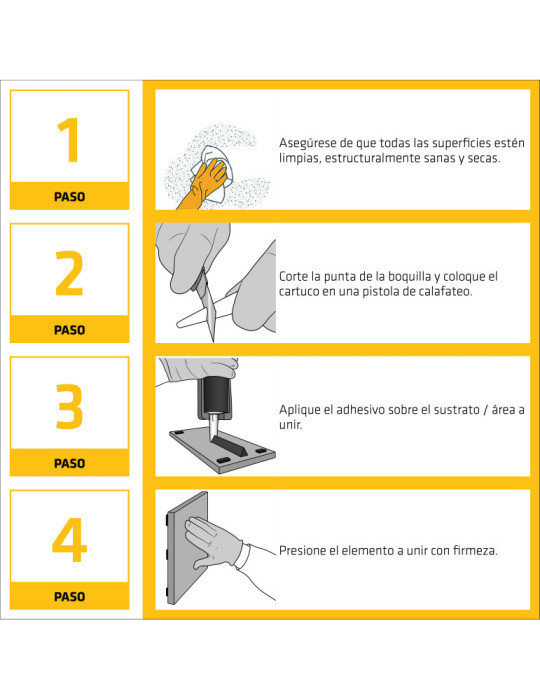 1
PASO

Asegúrese de que todas las superficies estén limpias, estructuralmente sanas y secas.

2
PASO

Corte la punta de la boquilla y coloque el cartuco en una pistola de calafateo.

3
PASO

Aplique el adhesivo sobre el sustrato / área a unir.

4
PASO

Presione el elemento a unir con firmeza.