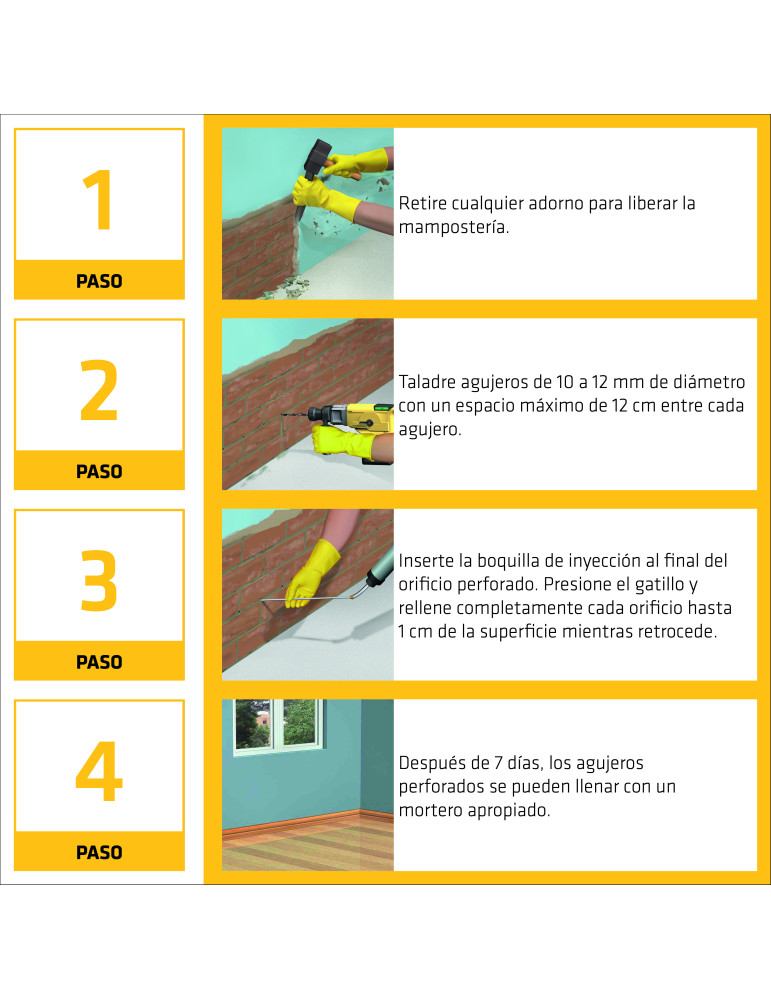 1
PASO

Retire cualquier adorno para liberar la mampostería.

2
PASO

Taladre agujeros de 10 a 12 mm de diámetro con un espacio máximo de 12 cm entre cada agujero.

3
PASO

Inserte la boquilla de inyección al final del orificio perforado. Presione el gatillo y rellene completamente cada orificio hasta 1 cm de la superficie mientras retrocede.

4
PASO

Después de 7 días, los agujeros perforados se pueden llenar con un mortero apropiado.