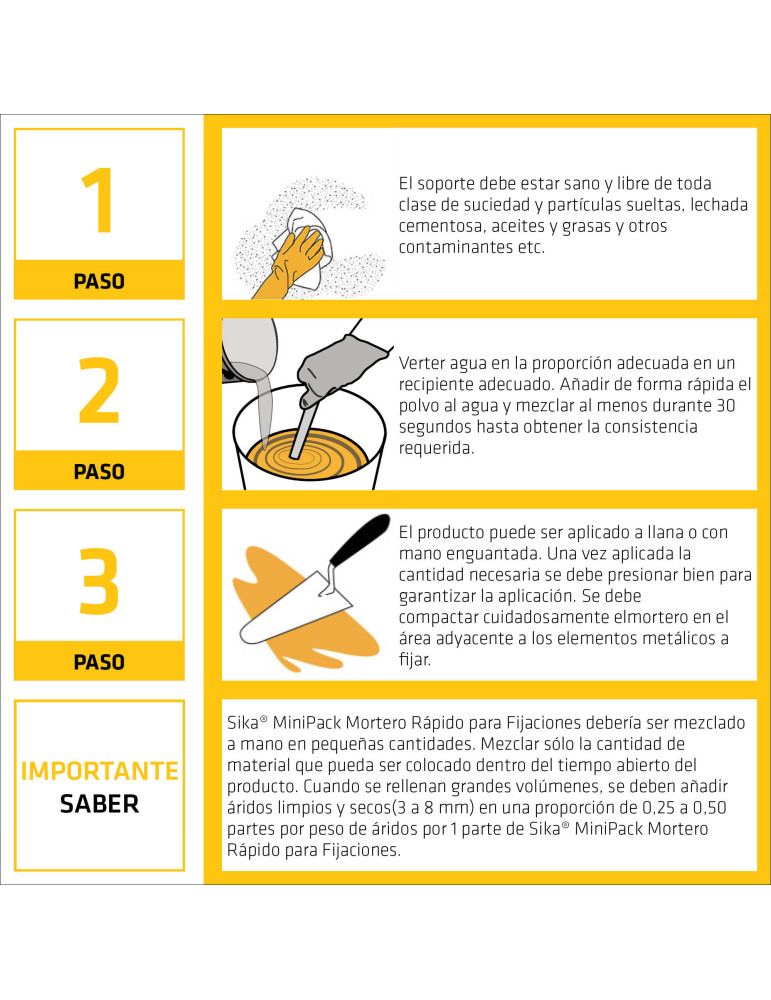 1

PASO

El soporte debe estar sano y libre de toda clase de suciedad y partículas sueltas, lechada cementosa, aceites y grasas y otros contaminantes etc.

2

PASO

Verter agua en la proporción adecuada en un recipiente adecuado. Añadir de forma rápida el polvo al agua y mezclar al menos durante 30 segundos hasta obtener la consistencia requerida.

3

PASO

El producto puede ser aplicado a llana o con mano enguantada. Una vez aplicada la cantidad necesaria se debe presionar bien para garantizar la aplicación. Se debe compactar cuidadosamente elmortero en el área adyacente a los elementos metálicos a fijar.

IMPORTANTE SABER

Sika® MiniPack Mortero Rápido para Fijaciones debería ser mezclado a mano en pequeñas cantidades. Mezclar sólo la cantidad de material que pueda ser colocado dentro del tiempo abierto del producto. Cuando se rellenan grandes volúmenes, se deben añadir áridos limpios y secos(3 a 8 mm) en una proporción de 0,25 a 0,50 partes por peso de áridos por 1 parte de Sika® MiniPack Mortero Rápido para Fijaciones.