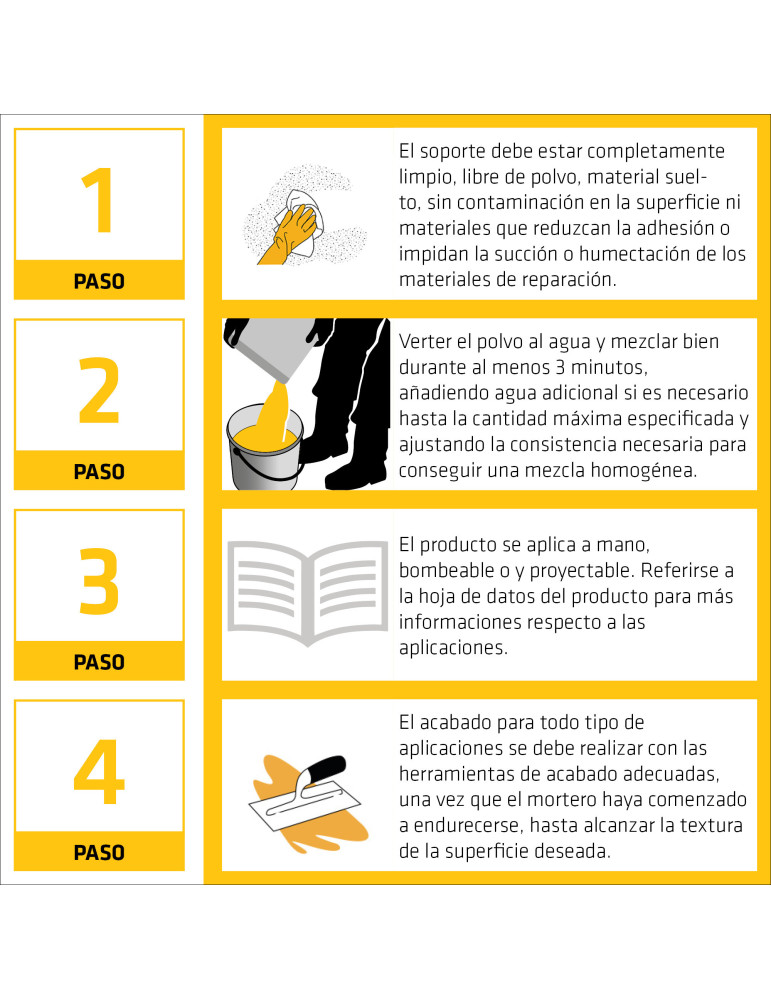 1

PASO

El soporte debe estar completamente limpio, libre de polvo, material suelto, sin contaminación en la superficie ni materiales que reduzcan la adhesión o impidan la succión o humectación de los materiales de reparación.

2

PASO

Verter el polvo al agua y mezclar bien durante al menos 3 minutos, añadiendo agua adicional si es necesario hasta la cantidad máxima especificada y ajustando la consistencia necesaria para conseguir una mezcla homogénea.

3

PASO

El producto se aplica a mano, bombeable o y proyectable. Referirse a la hoja de datos del producto para más informaciones respecto a las aplicaciones.

4

PASO

El acabado para todo tipo de aplicaciones se debe realizar con las herramientas de acabado adecuadas, una vez que el mortero haya comenzado a endurecerse, hasta alcanzar la textura de la superficie deseada.