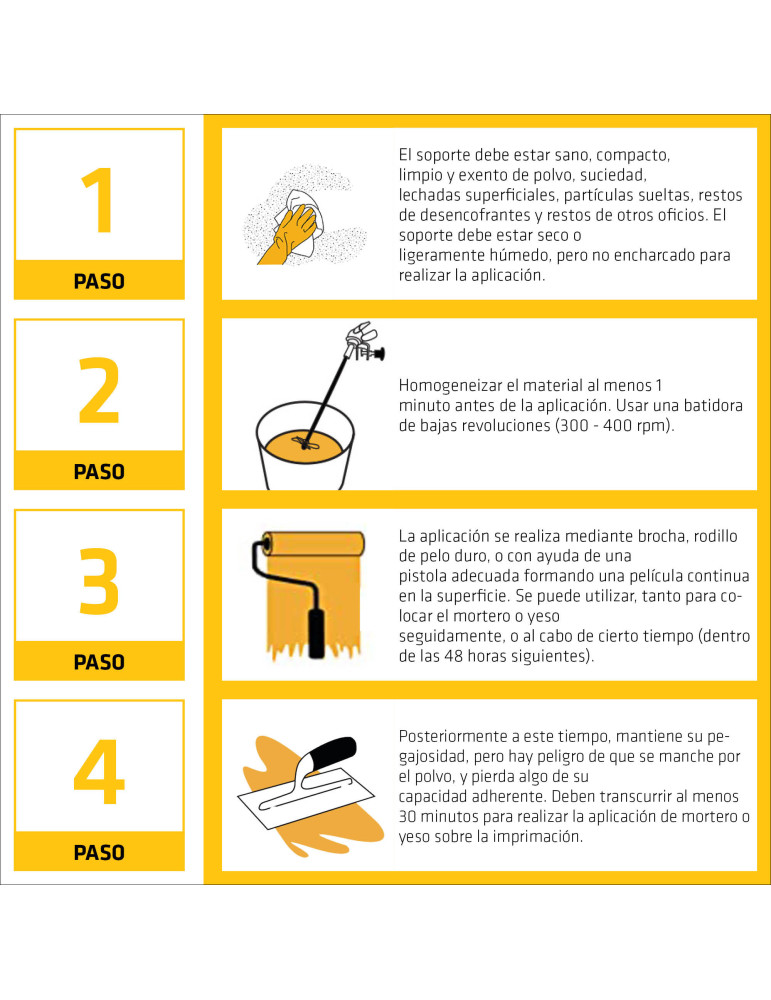 1
PASO

El soporte debe estar sano, compacto, limpio y exento de polvo, suciedad, lechadas superficiales, partículas sueltas, restos de desencofrantes y restos de otros oficios. El soporte debe estar seco o ligeramente húmedo, pero no encharcado para realizar la aplicación.

2
PASO

Homogeneizar el material al menos 1 minuto antes de la aplicación. Usar una batidora de bajas revoluciones (300 - 400 rpm).

3
PASO

La aplicación se realiza mediante brocha, rodillo de pelo duro, o con ayuda de una pistola adecuada formando una película continua en la superficie. Se puede utilizar, tanto para colocar el mortero o yeso seguidamente, o al cabo de cierto tiempo (dentro de las 48 horas siguientes).

4
PASO

Posteriormente a este tiempo, mantiene su pegajosidad, pero hay peligro de que se manche por el polvo, y pierda algo de su capacidad adherente. Deben transcurrir al menos 30 minutos para realizar la aplicación de mortero o yeso sobre la imprimación.