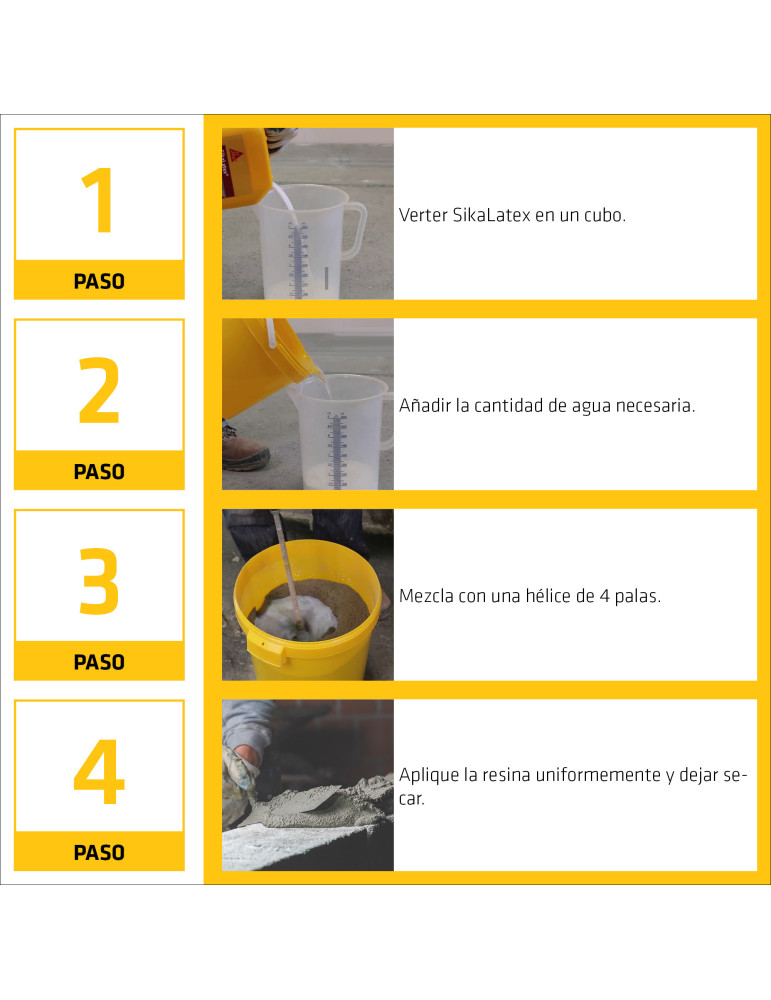 1
PASO

Verter SikaLatex en un cubo.

2
PASO

Añadir la cantidad de agua necesaria.

3
PASO

Mezcla con una hélice de 4 palas.

4
PASO

Aplique la resina uniformemente y dejar secar.