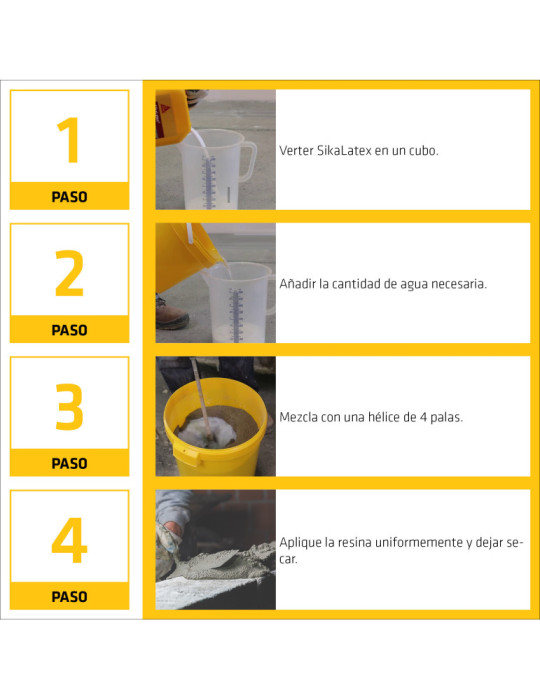 1
PASO

Verter SikaLatex en un cubo.

2
PASO

Añadir la cantidad de agua necesaria.

3
PASO

Mezcla con una hélice de 4 palas.

4
PASO

Aplique la resina uniformemente y dejar secar.